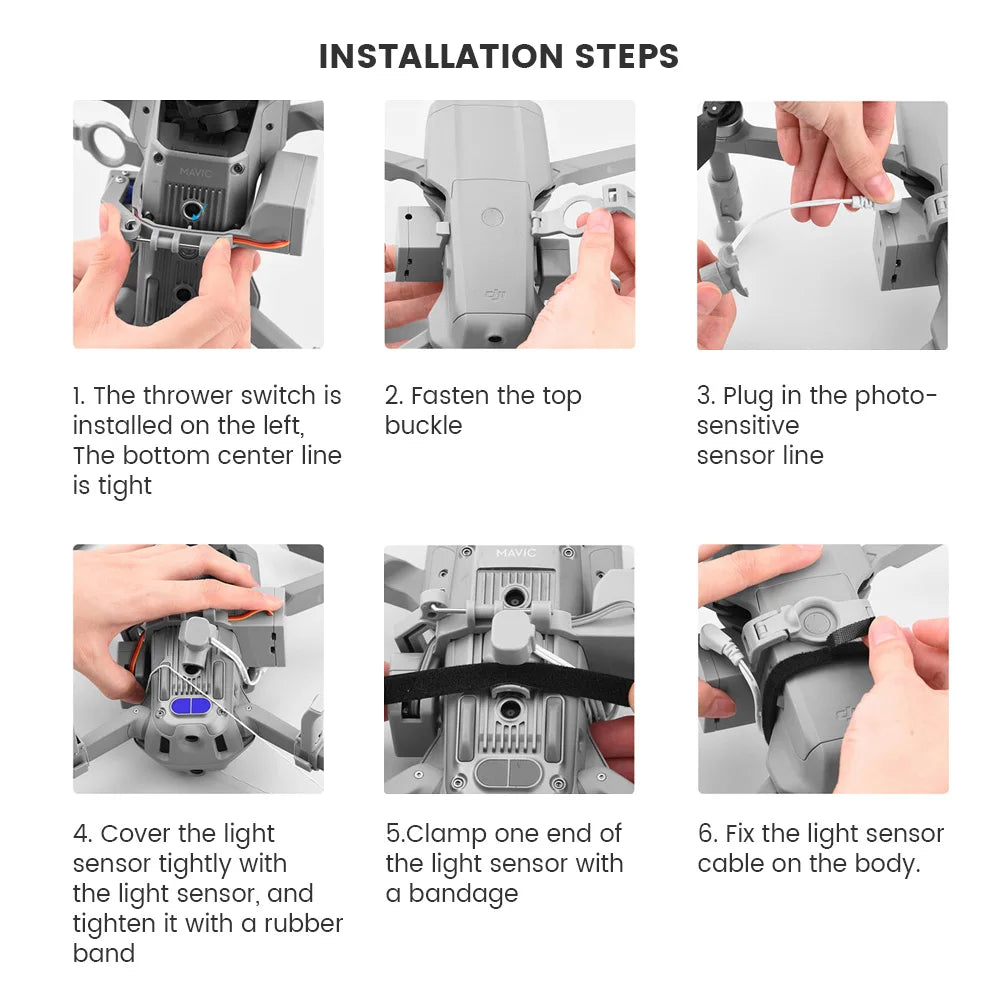 INSTALLATION STEPS

MAVIC

1. The thrower switch is installed on the left, The bottom center line is tight

2. Fasten the top buckle

3. Plug in the photo-sensitive sensor line

MAVIC

4. Cover the light sensor tightly with the light sensor, and tighten it with a rubber band

5.Clamp one end of the light sensor with a bandage

6. Fix the light sensor cable on the body.